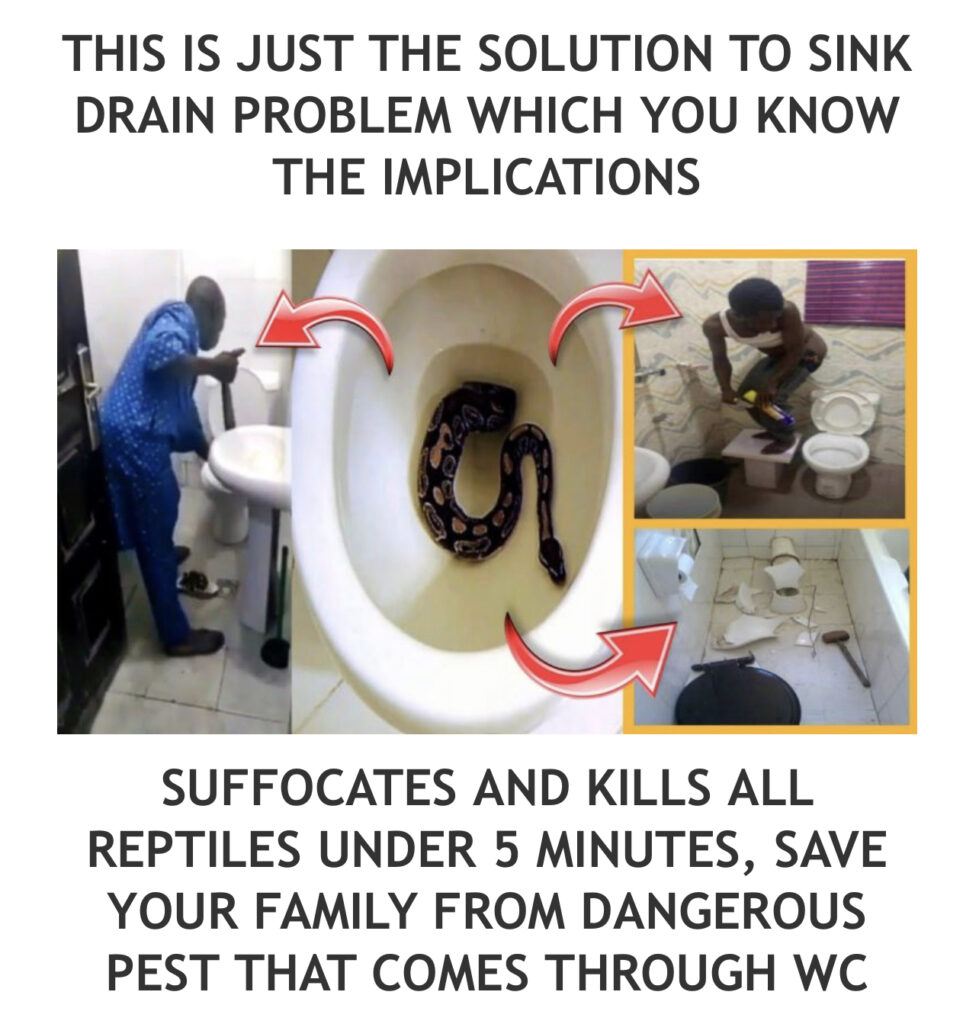 THIS IS JUST THE SOLUTION TO SINK DRAIN PROBLEM WHICH YOU KNOW THE IMPLICATIONS

SUFFOCATES AND KILLS ALL REPTILES UNDER 5 MINUTES, SAVE YOUR FAMILY FROM DANGEROUS PEST THAT COMES THROUGH WC