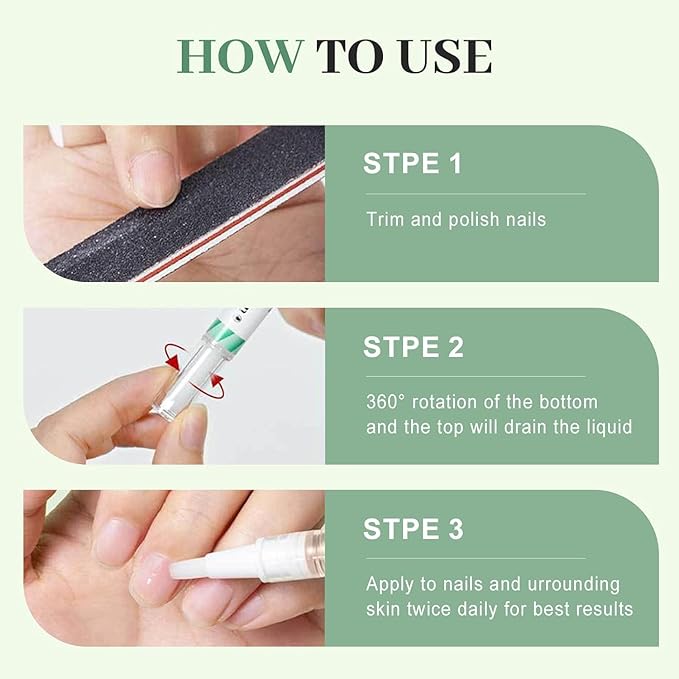 HOW TO USE

STPE 1

Trim and polish nails

STPE 2

360° rotation of the bottom and the top will drain the liquid

STPE 3

Apply to nails and urrounding skin twice daily for best results